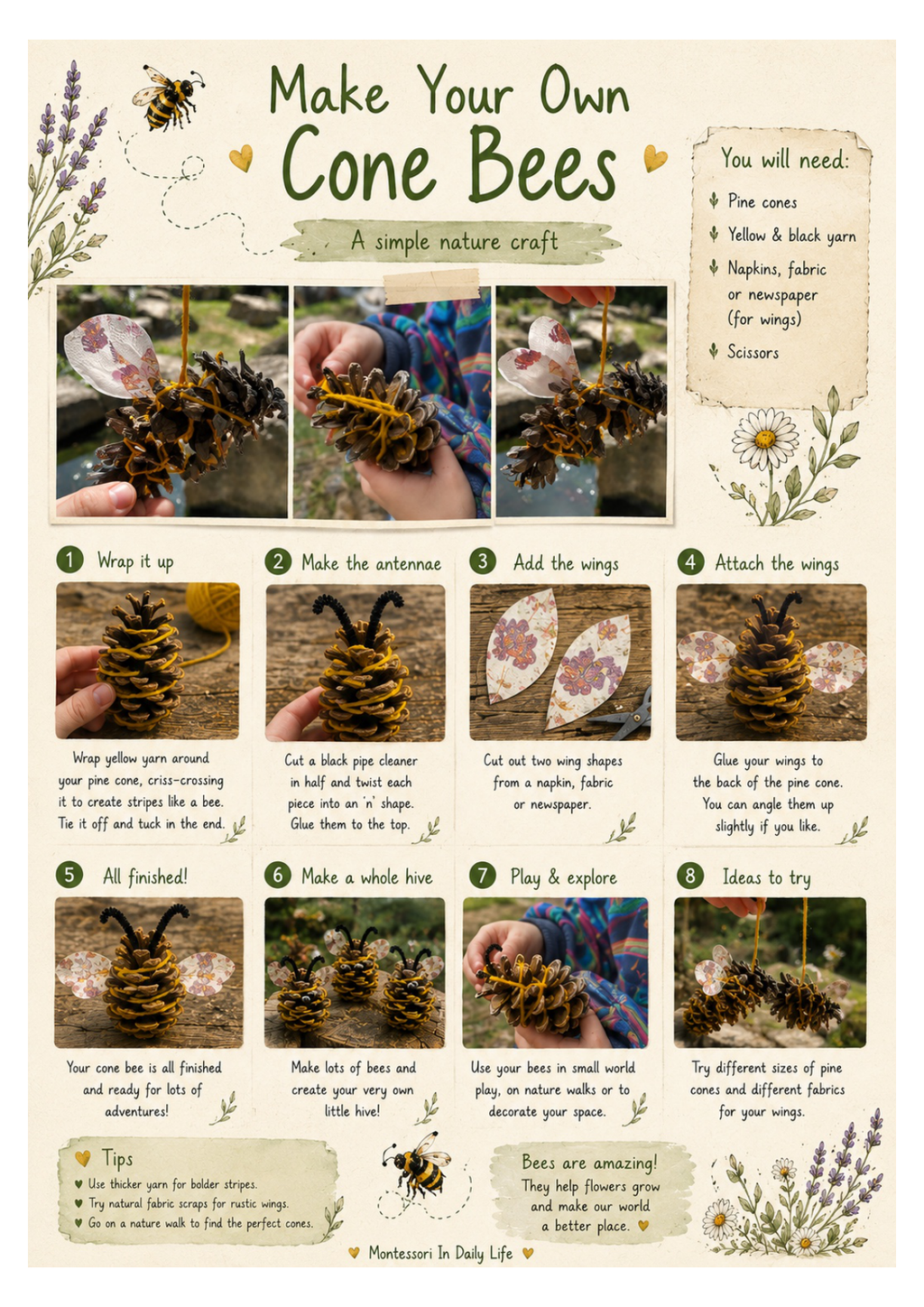 Make Your Own
Cone Bees

A simple nature craft

You will need:
Pine cones
Yellow & black yarn
Napkins, fabric or newspaper (for wings)
Scissors

1 Wrap it up
Wrap yellow yarn around your pine cone, criss-crossing it to create stripes like a bee. Tie it off and tuck in the end.

2 Make the antennae
Cut a black pipe cleaner in half and twist each piece into an 'n' shape. Glue them to the top.

3 Add the wings
Cut out two wing shapes from a napkin, fabric or newspaper.

4 Attach the wings
Glue your wings to the back of the pine cone. You can angle them up slightly if you like.

5 All finished!
Your cone bee is all finished and ready for lots of adventures!

6 Make a whole hive
Make lots of bees and create your very own little hive!

7 Play & explore
Use your bees in small world play, on nature walks or to decorate your space.

8 Ideas to try
Try different sizes of pine cones and different fabrics for your wings.

Tips
Use thicker yarn for bolder stripes.
Try natural fabric scraps for rustic wings.
Go on a nature walk to find the perfect cones.

Bees are amazing!
They help flowers grow and make our world a better place.

Montessori In Daily Life