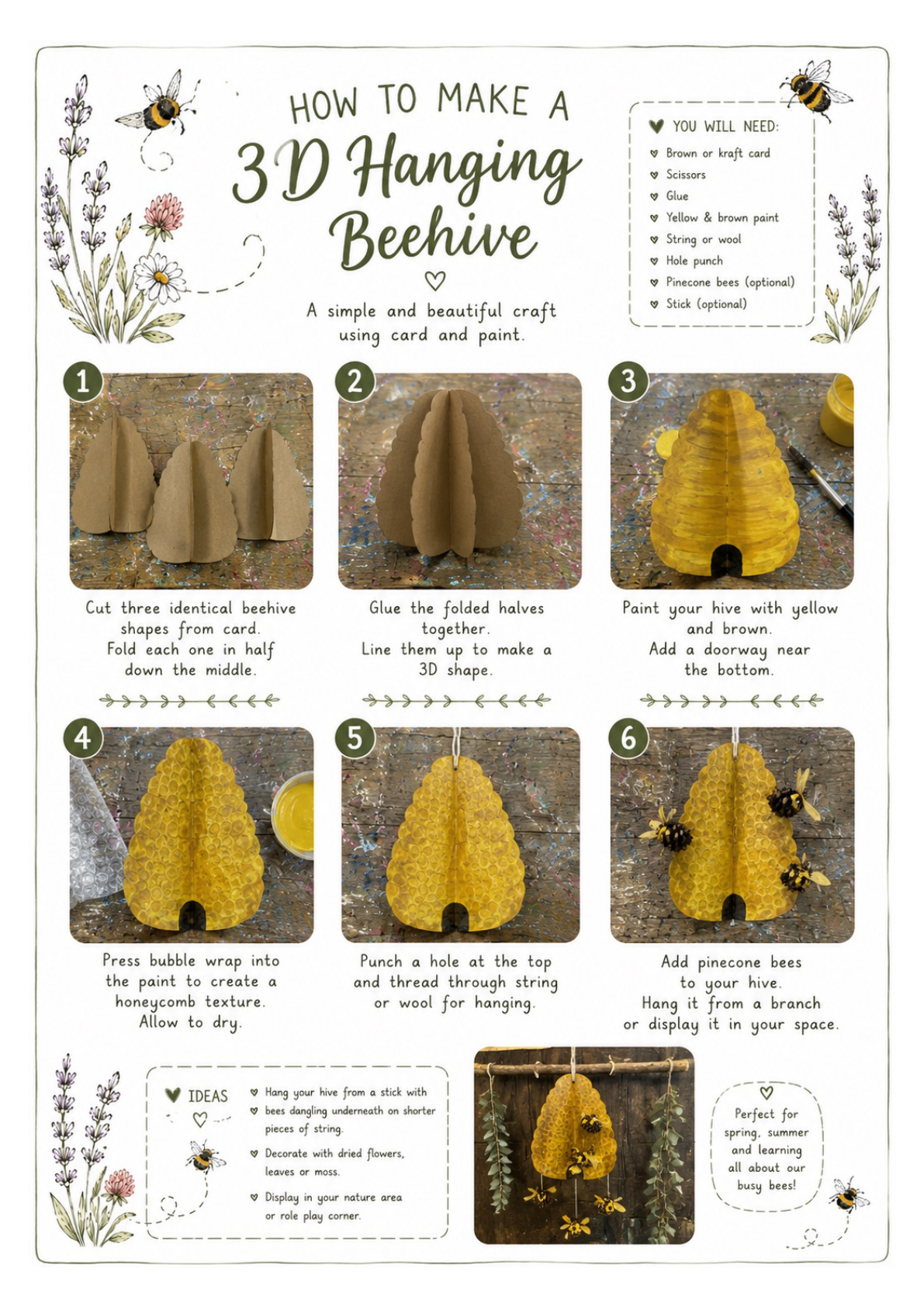 HOW TO MAKE A
3D Hanging
Beehive

A simple and beautiful craft using card and paint.

YOU WILL NEED:
Brown or kraft card
Scissors
Glue
Yellow & brown paint
String or wool
Hole punch
Pinecone bees (optional)
Stick (optional)

1
Cut three identical beehive shapes from card.
Fold each one in half down the middle.

2
Glue the folded halves together.
Line them up to make a 3D shape.

3
Paint your hive with yellow and brown.
Add a doorway near the bottom.

4
Press bubble wrap into the paint to create a honeycomb texture.
Allow to dry.

5
Punch a hole at the top and thread through string or wool for hanging.

6
Add pinecone bees to your hive.
Hang it from a branch or display it in your space.

IDEAS
Hang your hive from a stick with bees dangling underneath on shorter pieces of string.
Decorate with dried flowers, leaves or moss.
Display in your nature area or role play corner.

Perfect for spring, summer and learning all about our busy bees!